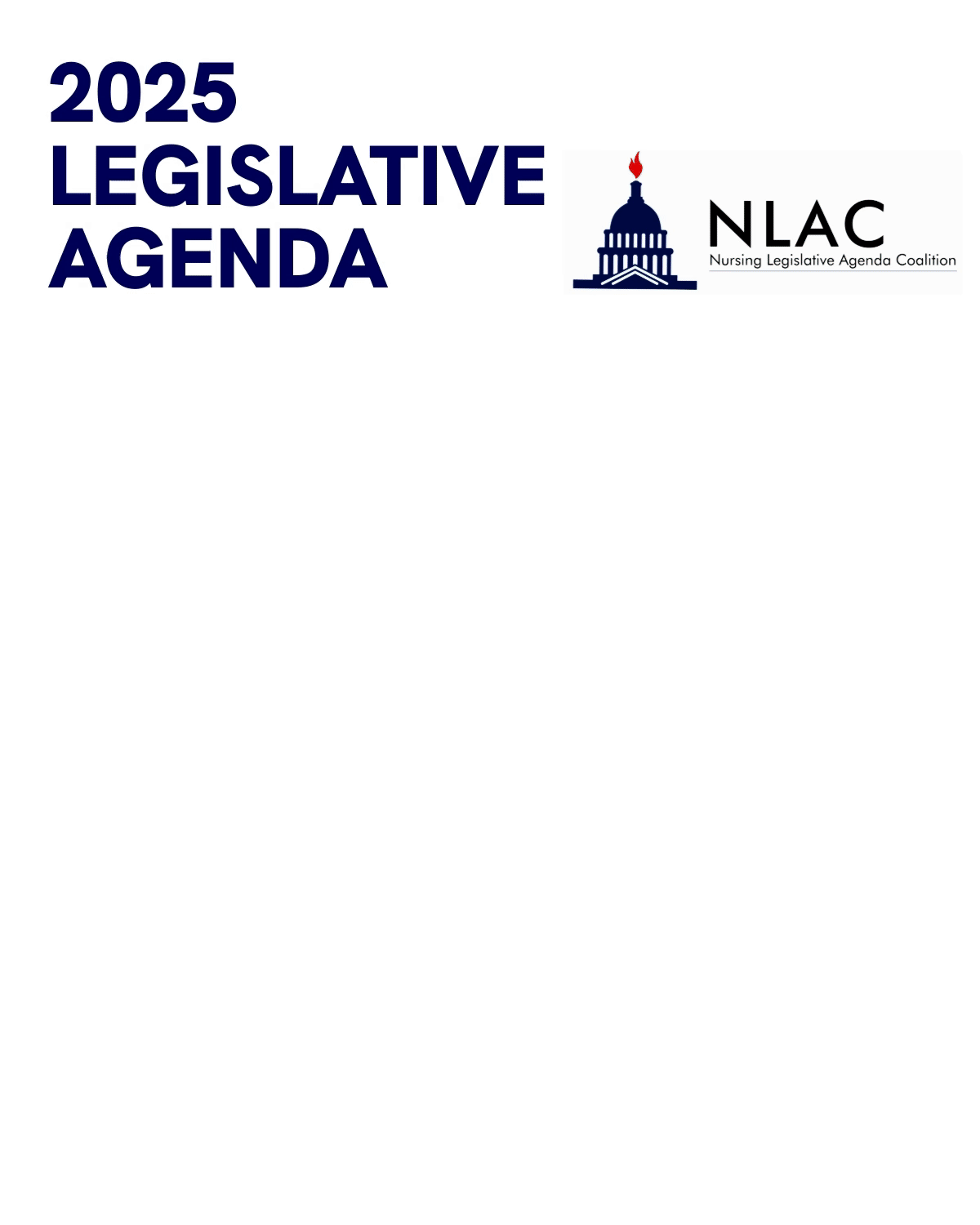 2025
LEGISLATIVE
AGENDA

NLAC
Nursing Legislative Agenda Coalition